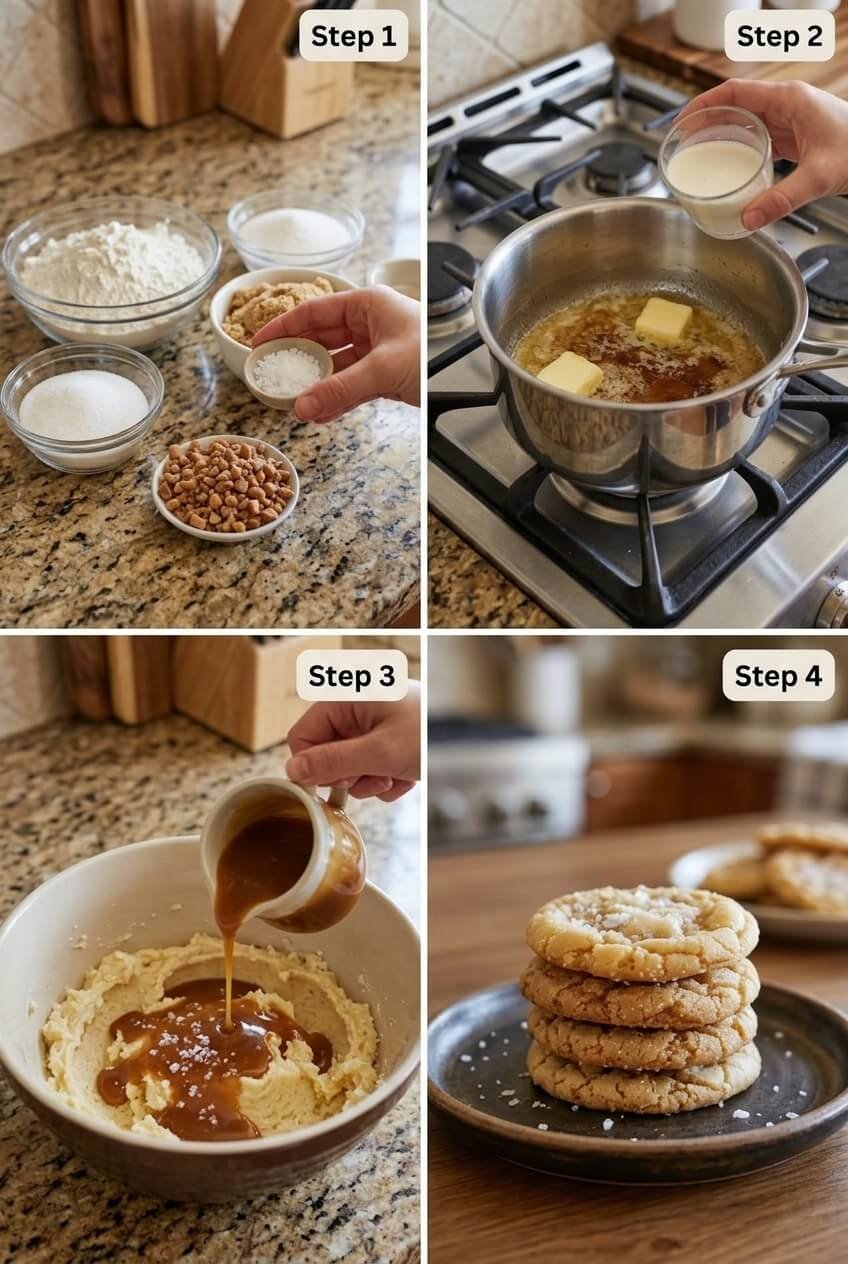 Step 1

Step 2

Step 3

Step 4