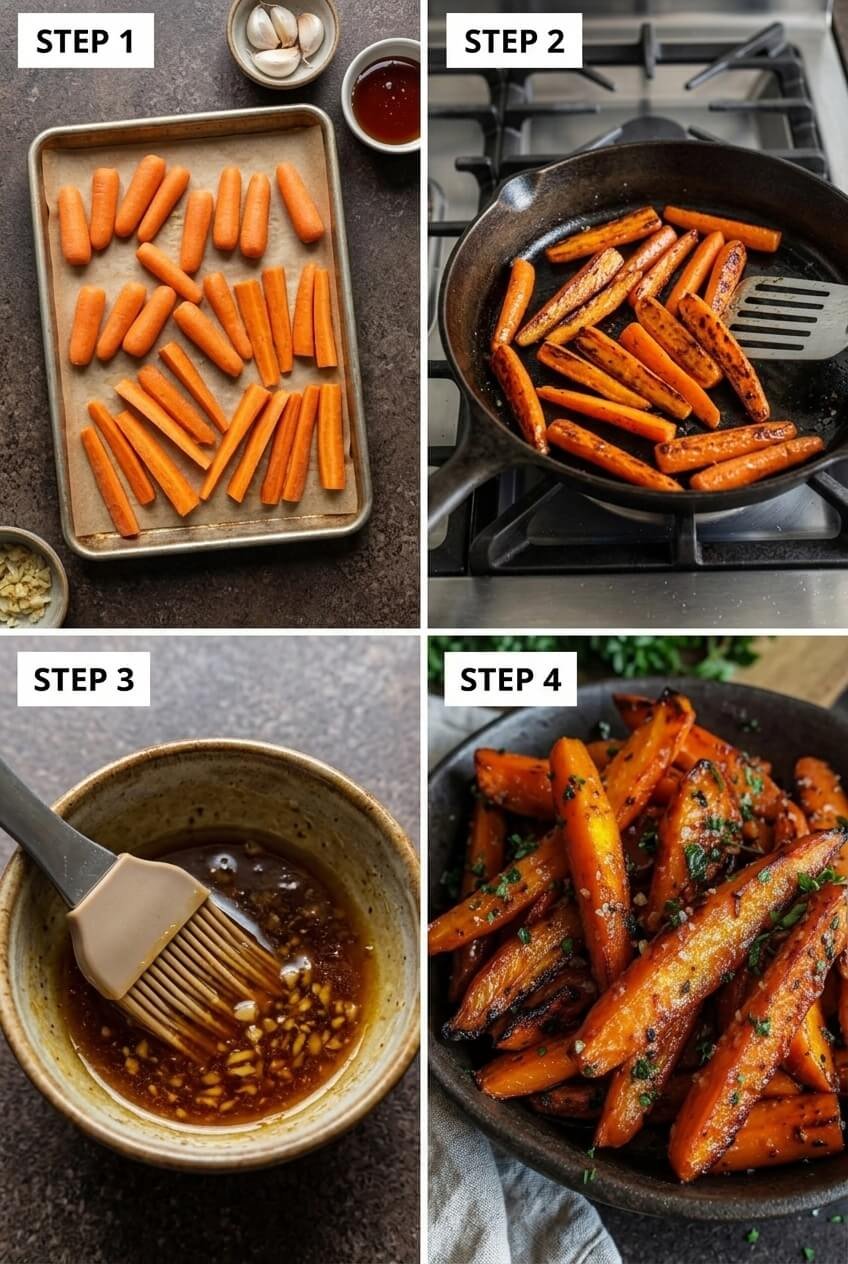 STEP 1

STEP 2

STEP 3

STEP 4