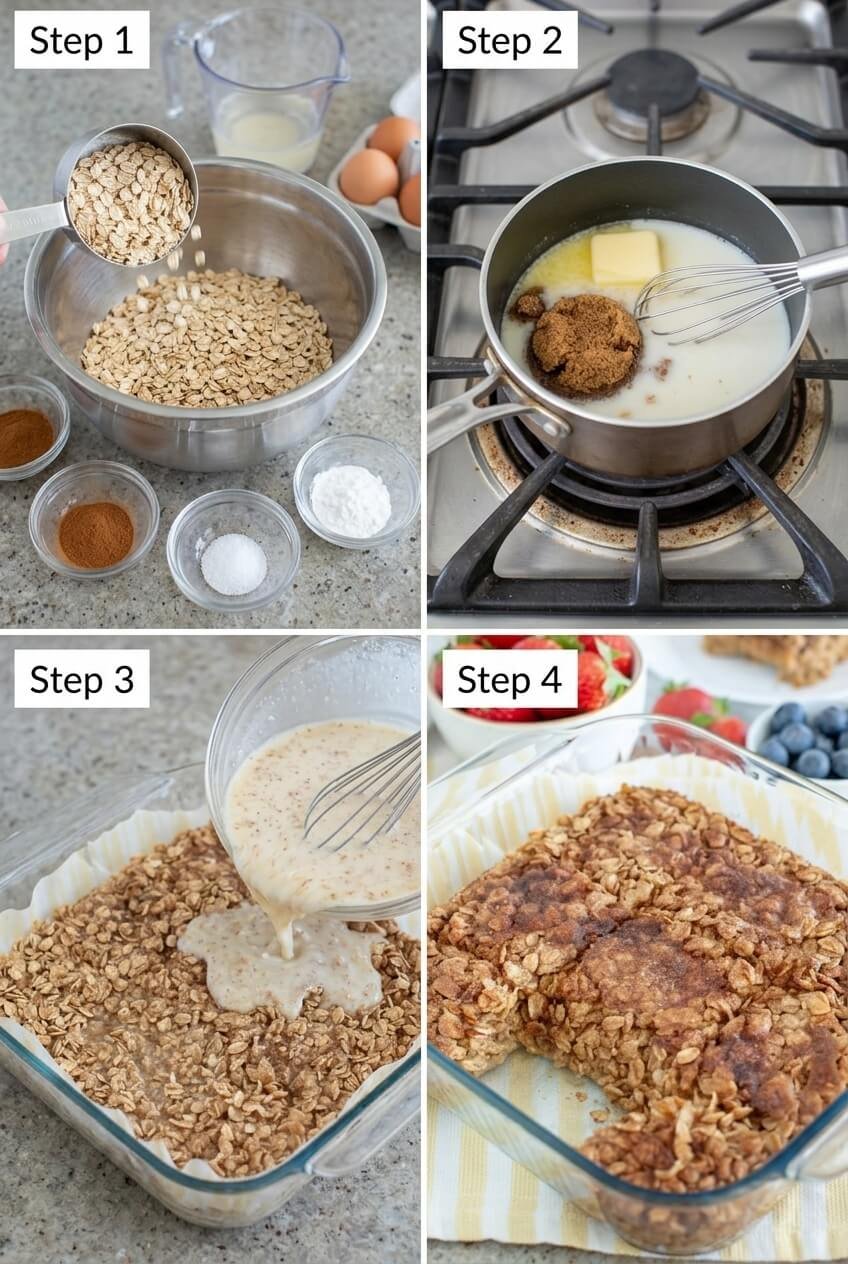 Step 1

Step 2

Step 3

Step 4