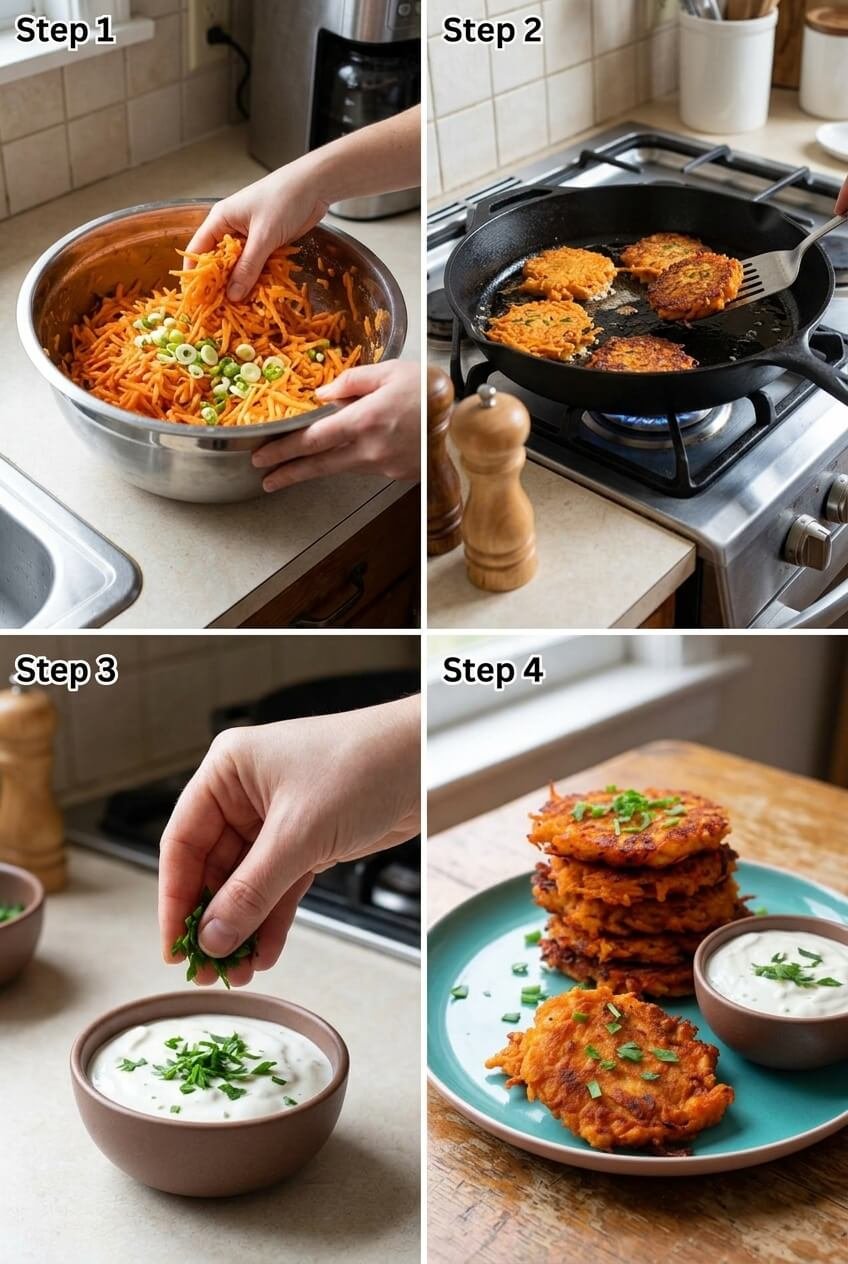 Step 1

Step 2

Step 3

Step 4