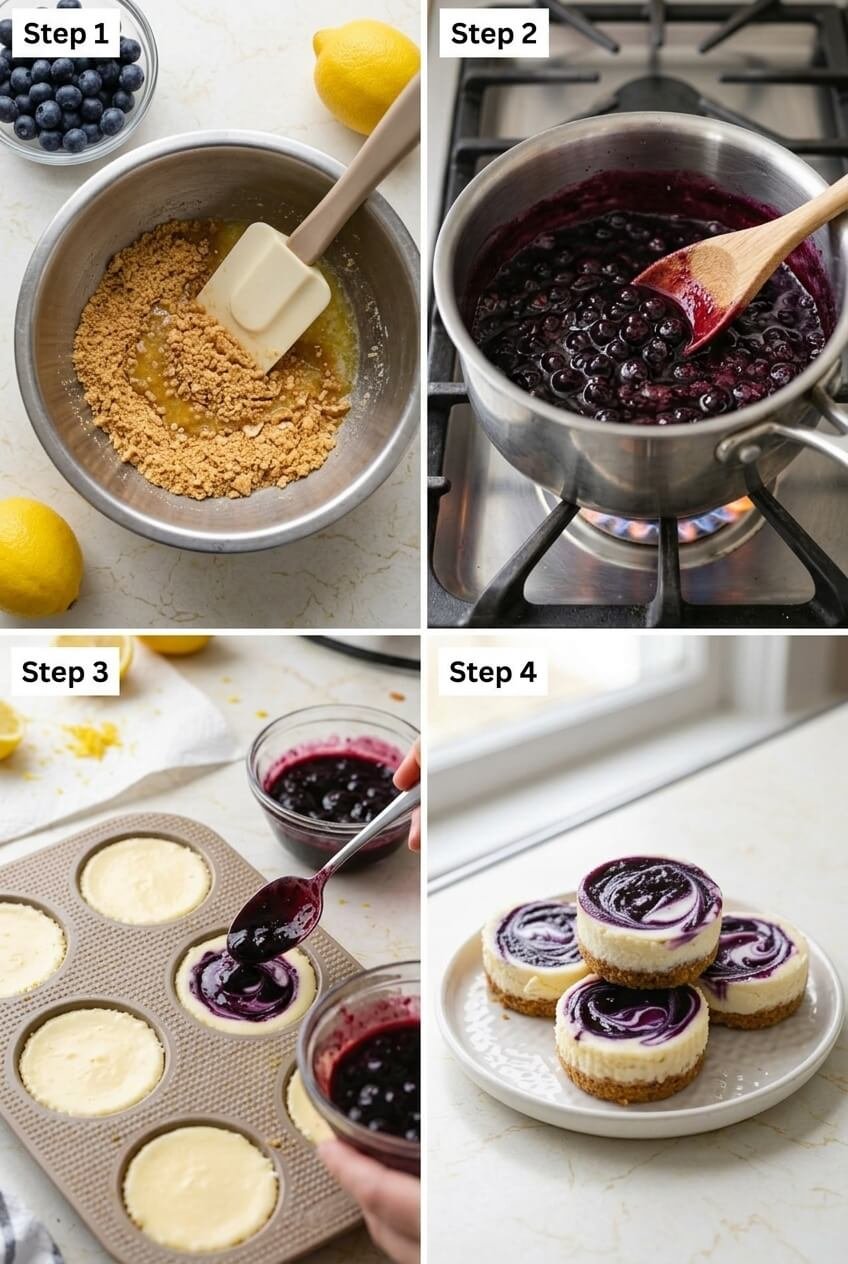 Step 1

Step 2

Step 3

Step 4