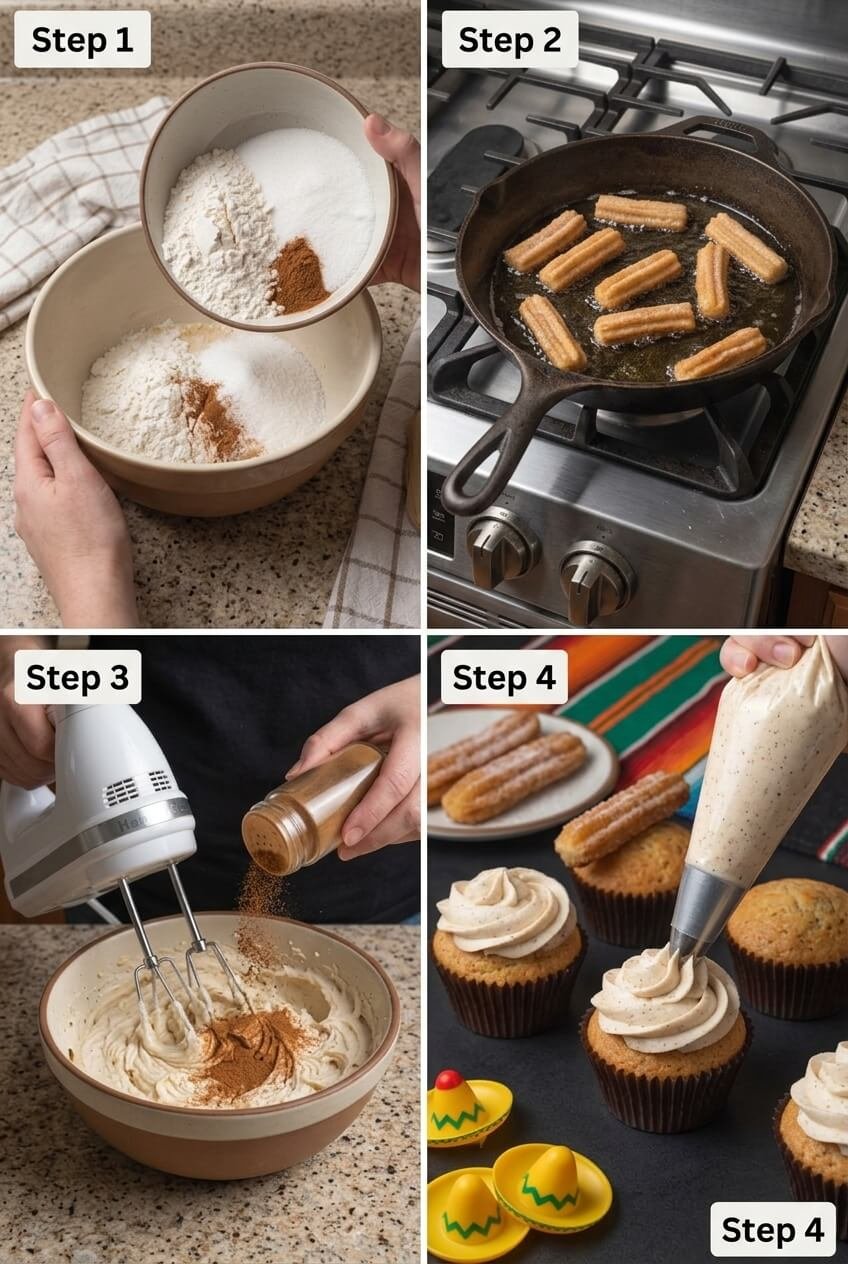 Step 1

Step 2

Step 3

Step 4

Step 4