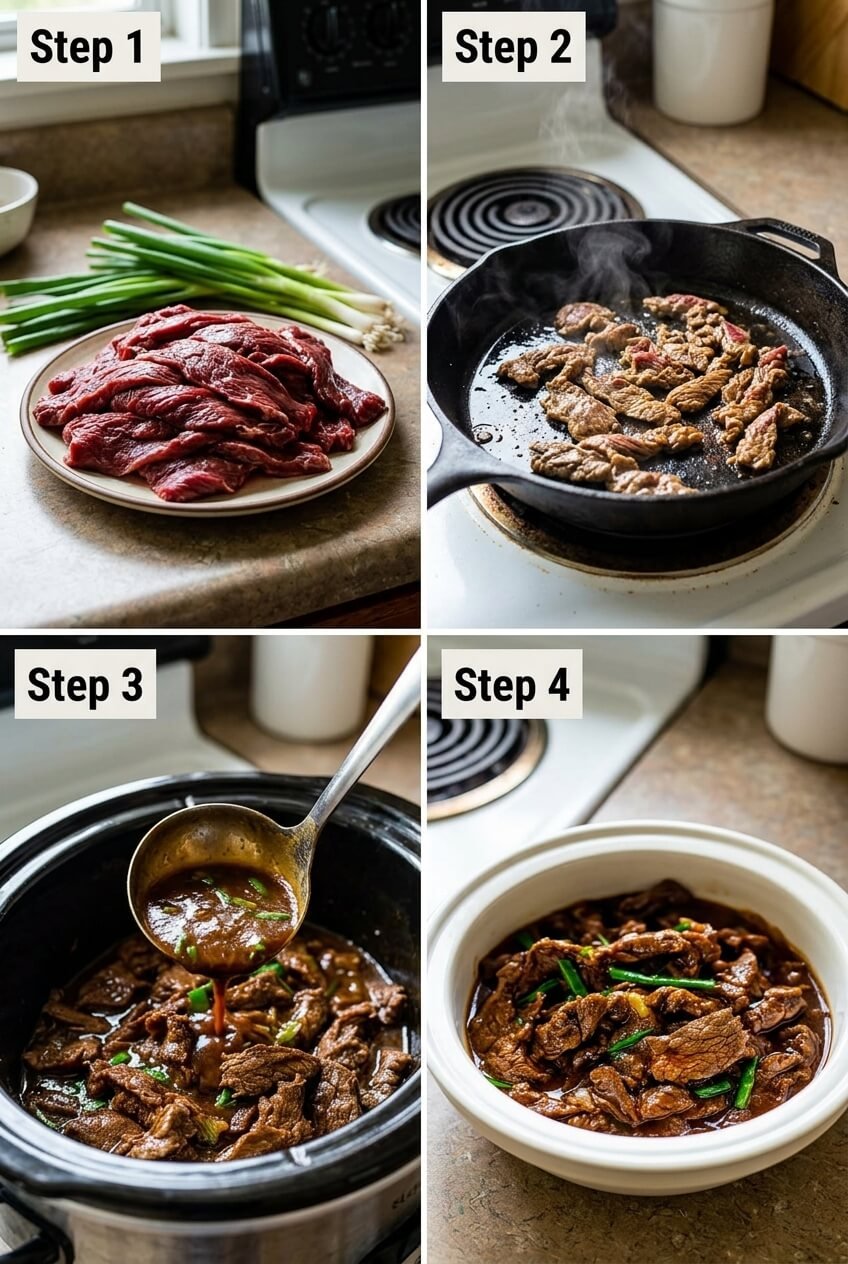 Step 1

Step 2

Step 3

Step 4