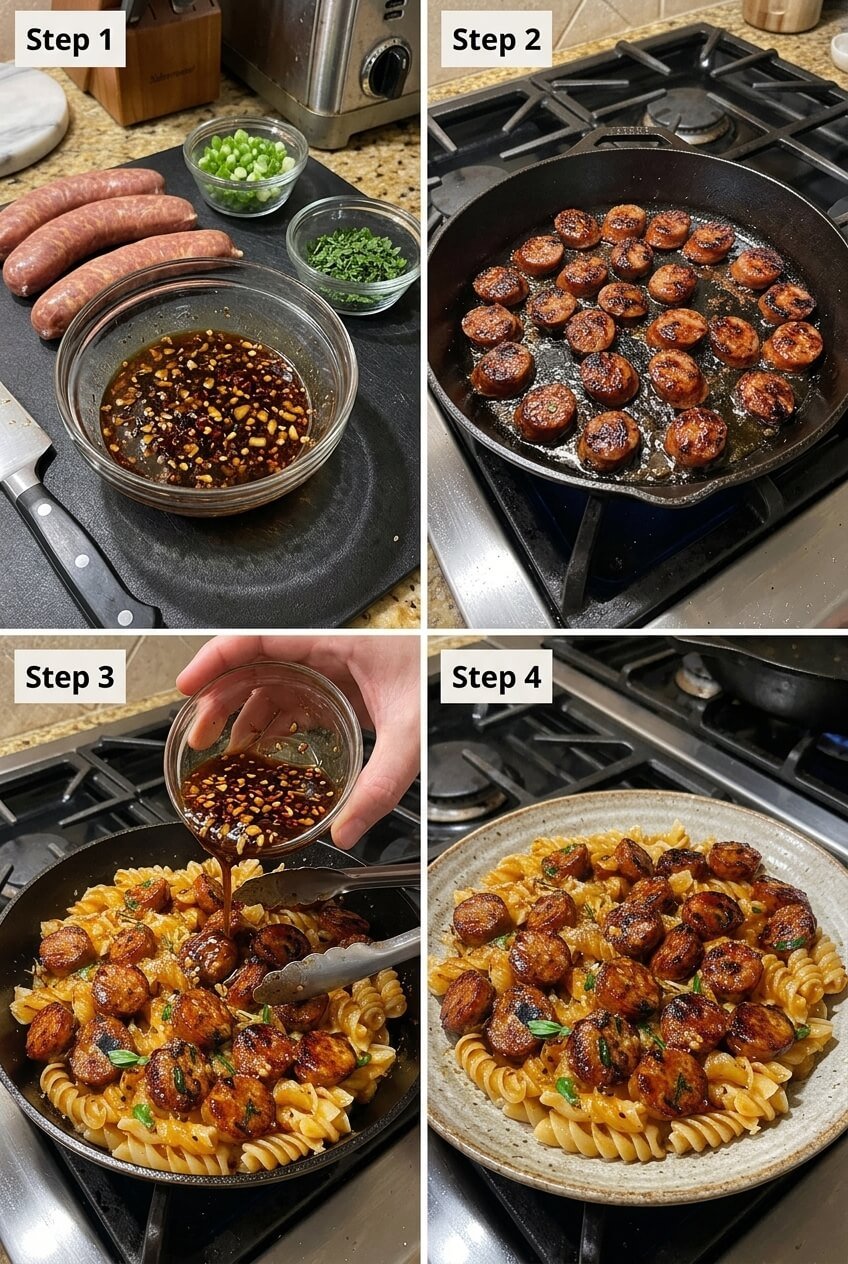 Step 1

Step 2

Step 3

Step 4