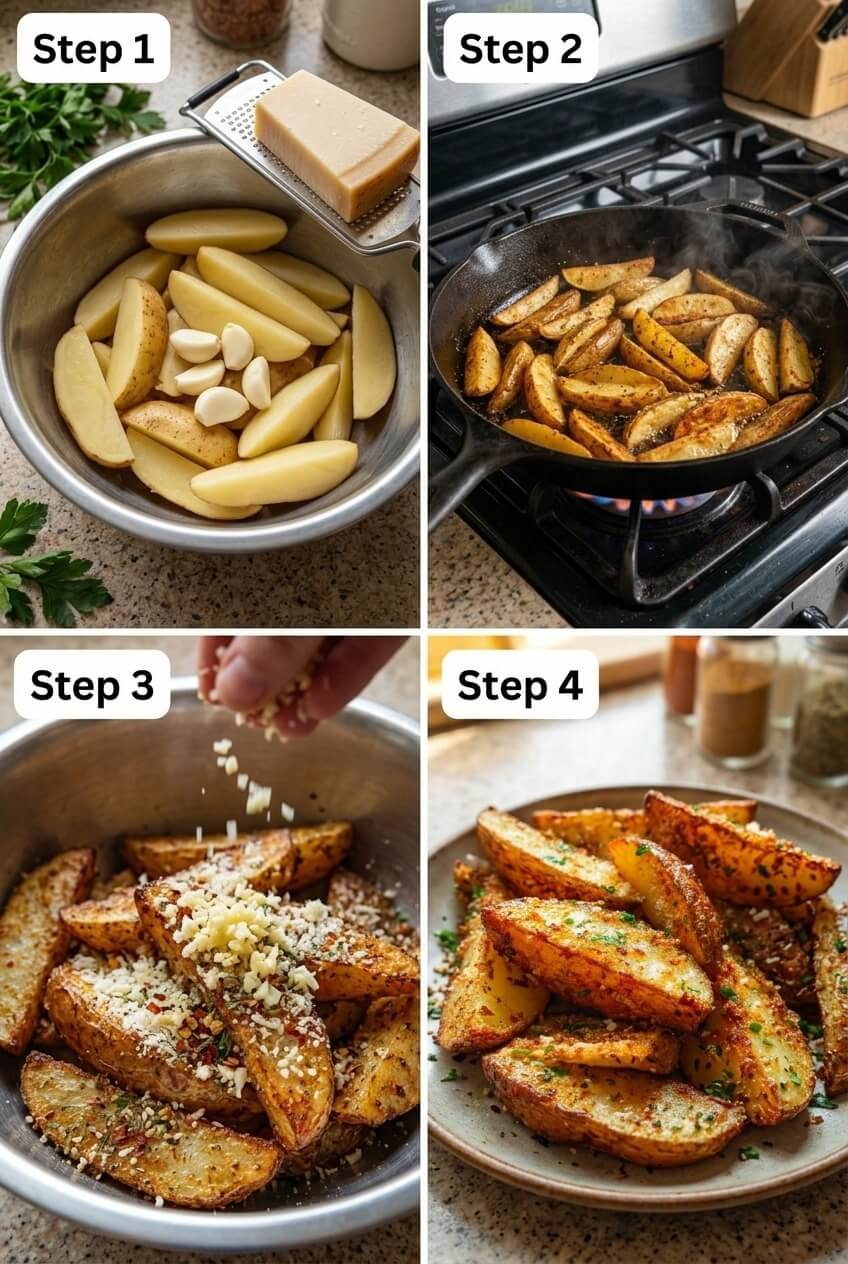 Step 1

Step 2

Step 3

Step 4